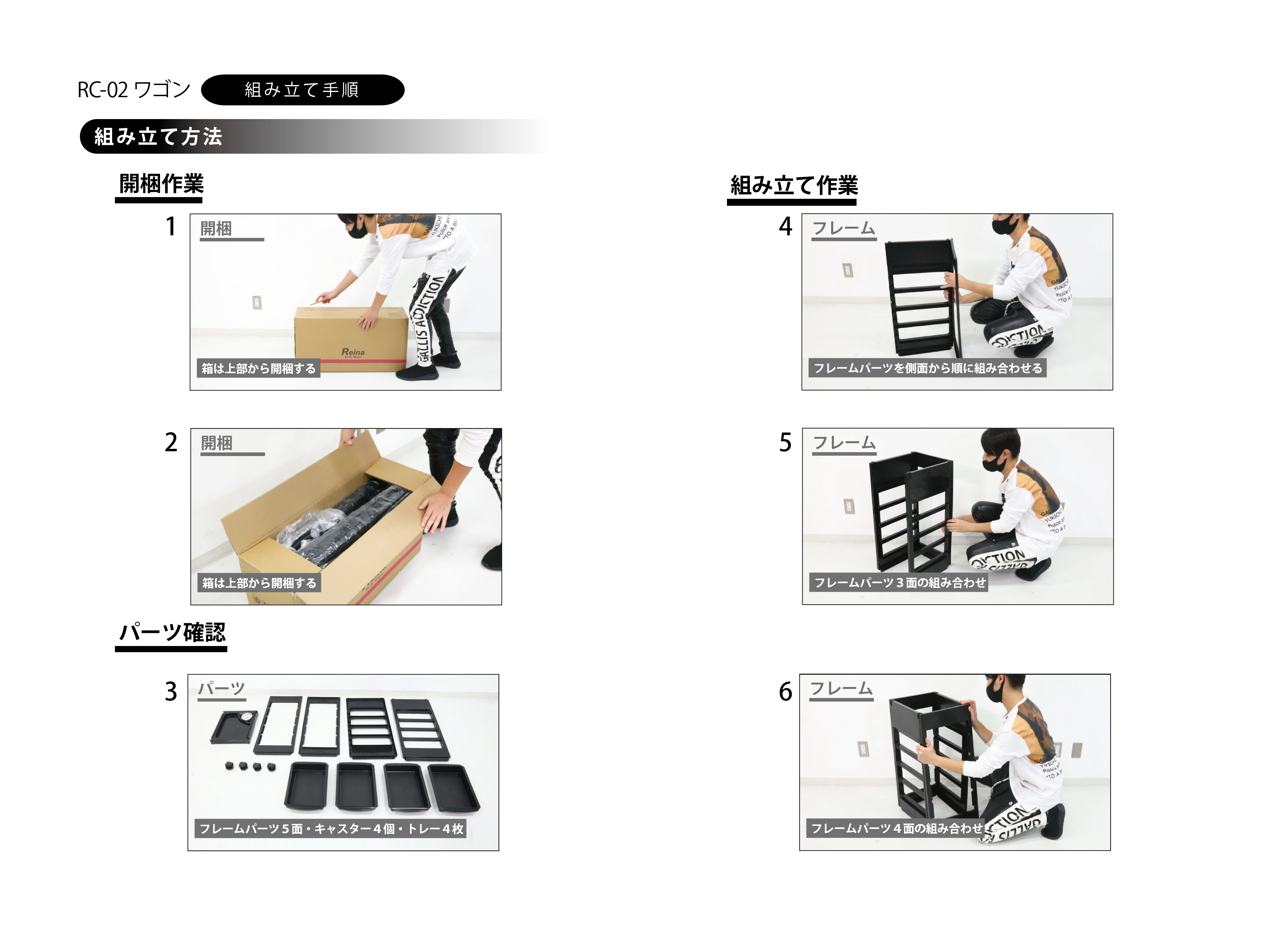 RC-02 ワゴン 組み立て手順

組み立て方法

開梱作業

1 開梱

Reina

箱は上部から開梱する

2 開梱

箱は上部から開梱する

パーツ確認

3 パーツ

フレームパーツ５面・キャスター４個・トレー４枚

組み立て作業

4 フレーム

フレームパーツを側面から順に組み合わせる

5 フレーム

フレームパーツ３面の組み合わせ

6 フレーム

フレームパーツ４面の組み合わせ